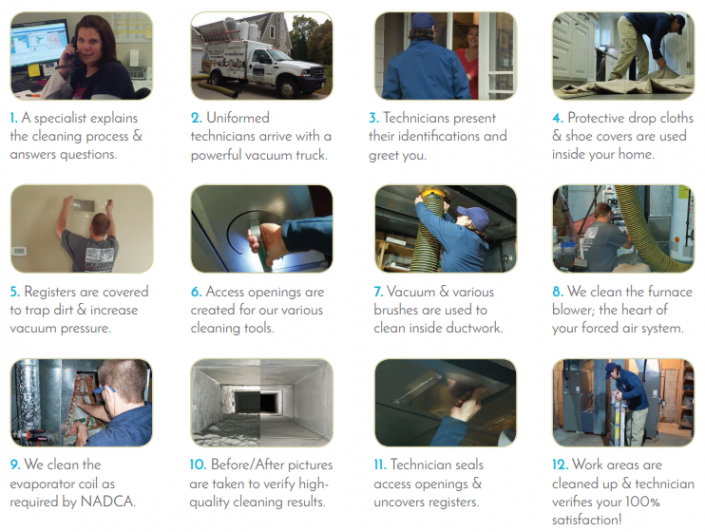 1. A specialist explains the cleaning process & answers questions.

2. Uniformed technicians arrive with a powerful vacuum truck.

3. Technicians present their identifications and greet you.

4. Protective drop cloths & shoe covers are used inside your home.

5. Registers are covered to trap dirt & increase vacuum pressure.

6. Access openings are created for our various cleaning tools.

7. Vacuum & various brushes are used to clean inside ductwork.

8. We clean the furnace blower; the heart of your forced air system.

9. We clean the evaporator coil as required by NADCA.

10. Before/After pictures are taken to verify high-quality cleaning results.

11. Technician seals access openings & uncovers registers.

12. Work areas are cleaned up & technician verifies your 100% satisfaction!